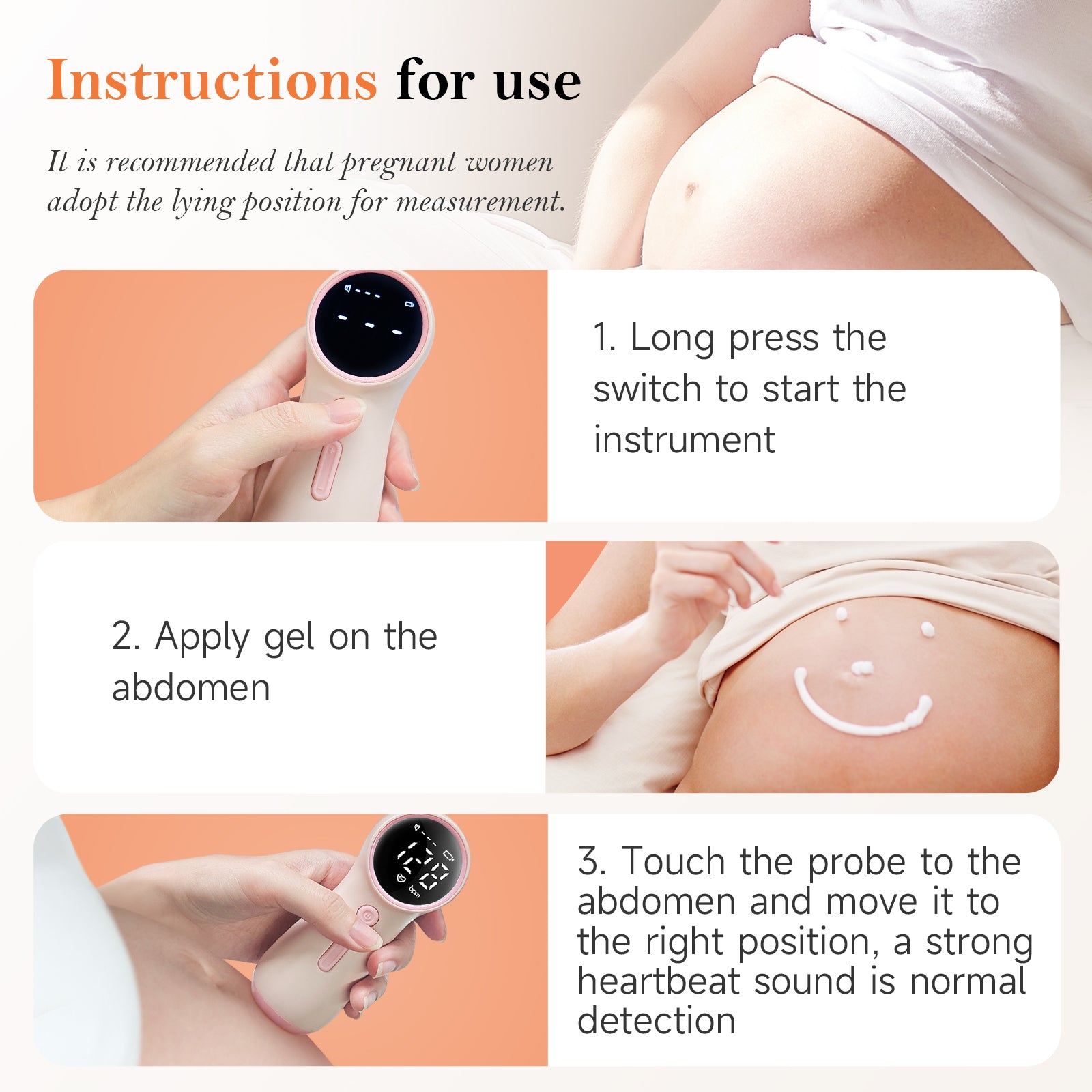 Instructions for use

It is recommended that pregnant women adopt the lying position for measurement.

1. Long press the switch to start the instrument

2. Apply gel on the abdomen

128
bpm

3. Touch the probe to the abdomen and move it to the right position, a strong heartbeat sound is normal detection